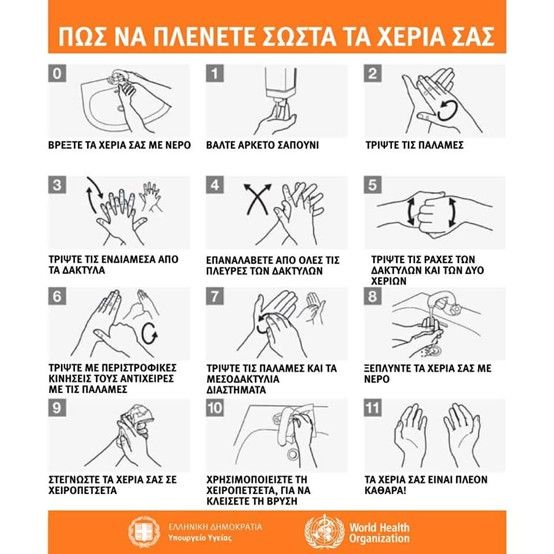 ΠΩΣ ΝΑ ΠΛΕΝΕΤΕ ΣΩΣΤΑ ΤΑ ΧΕΡΙΑ ΣΑΣ

0
ΒΡΕΞΤΕ ΤΑ ΧΕΡΙΑ ΣΑΣ ΜΕ ΝΕΡΟ

1
ΒΑΛΤΕ ΑΡΚΕΤΟ ΣΑΠΟΥΝΙ

2
ΤΡΙΨΤΕ ΤΙΣ ΠΑΛΑΜΕΣ

3
ΤΡΙΨΤΕ ΤΙΣ ΕΝΔΙΑΜΕΣΑ ΑΠΟ ΤΑ ΔΑΚΤΥΛΑ

4
ΕΠΑΝΑΛΑΒΕΤΕ ΑΠΟ ΟΛΕΣ ΤΙΣ ΠΛΕΥΡΕΣ ΤΩΝ ΔΑΚΤΥΛΩΝ

5
ΤΡΙΨΤΕ ΤΙΣ ΡΑΧΕΣ ΤΩΝ ΔΑΚΤΥΛΩΝ ΚΑΙ ΤΩΝ ΔΥΟ ΧΕΡΙΩΝ

6
ΤΡΙΨΤΕ ΜΕ ΠΕΡΙΣΤΡΟΦΙΚΕΣ ΚΙΝΗΣΕΙΣ ΤΟΥΣ ΑΝΤΙΧΕΙΡΕΣ ΜΕ ΤΙΣ ΠΑΛΑΜΕΣ

7
ΤΡΙΨΤΕ ΤΙΣ ΠΑΛΑΜΕΣ ΚΑΙ ΤΑ ΜΕΣΟΔΑΚΤΥΛΙΑ ΔΙΑΣΤΗΜΑΤΑ

8
ΞΕΠΛΥΝΤΕ ΤΑ ΧΕΡΙΑ ΣΑΣ ΜΕ ΝΕΡΟ

9
ΣΤΕΓΝΩΣΤΕ ΤΑ ΧΕΡΙΑ ΣΑΣ ΣΕ ΧΕΙΡΟΠΕΤΣΕΤΑ

10
ΧΡΗΣΙΜΟΠΟΙΕΙΣΤΕ ΤΗ ΧΕΙΡΟΠΕΤΣΕΤΑ, ΓΙΑ ΝΑ ΚΛΕΙΣΕΤΕ ΤΗ ΒΡΥΣΗ

11
ΤΑ ΧΕΡΙΑ ΣΑΣ ΕΙΝΑΙ ΠΛΕΟΝ ΚΑΘΑΡΑ!

ΕΛΛΗΝΙΚΗ ΔΗΜΟΚΡΑΤΙΑ
Υπουργείο Υγείας

World Health Organization